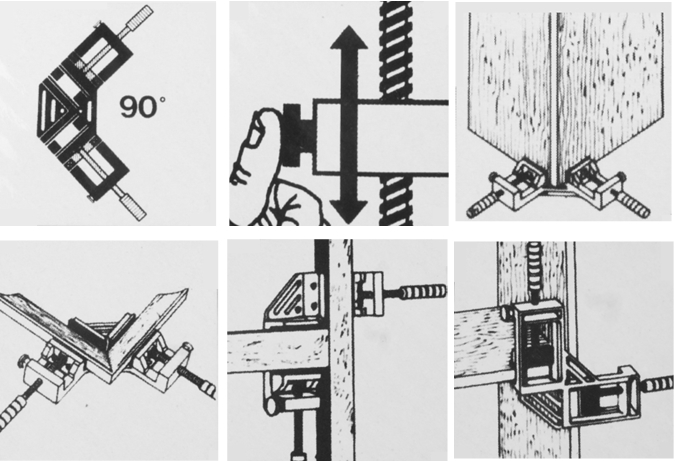 90°