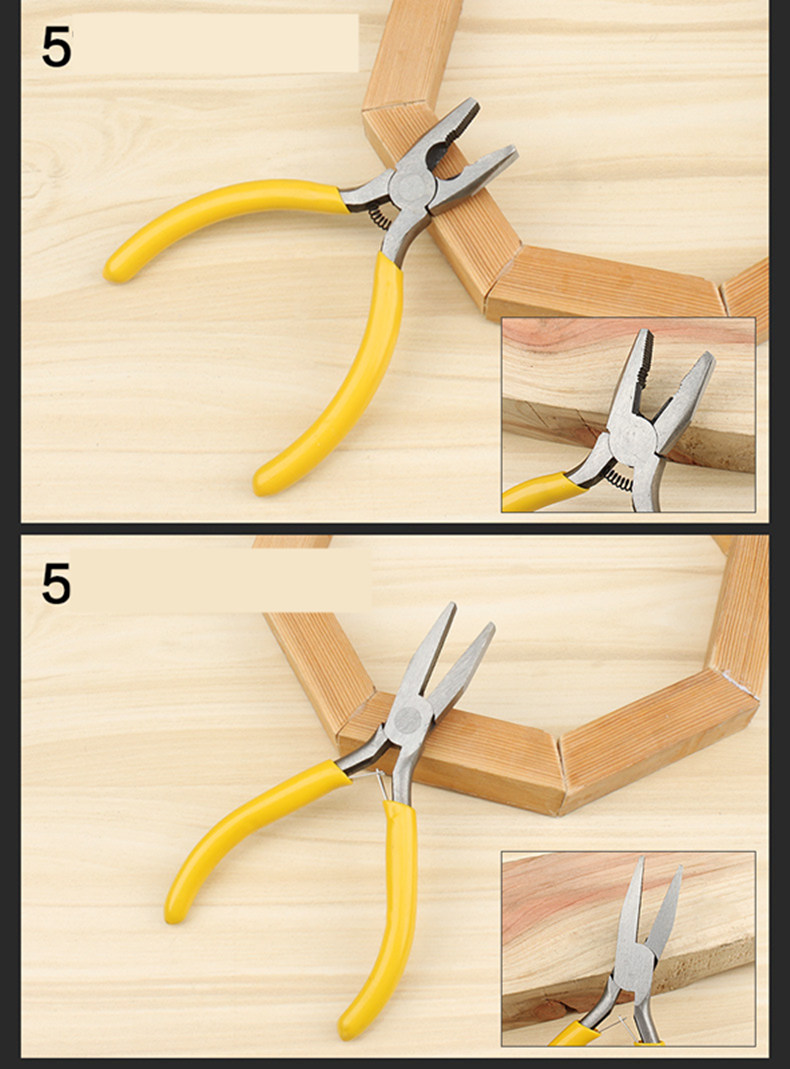 5

5