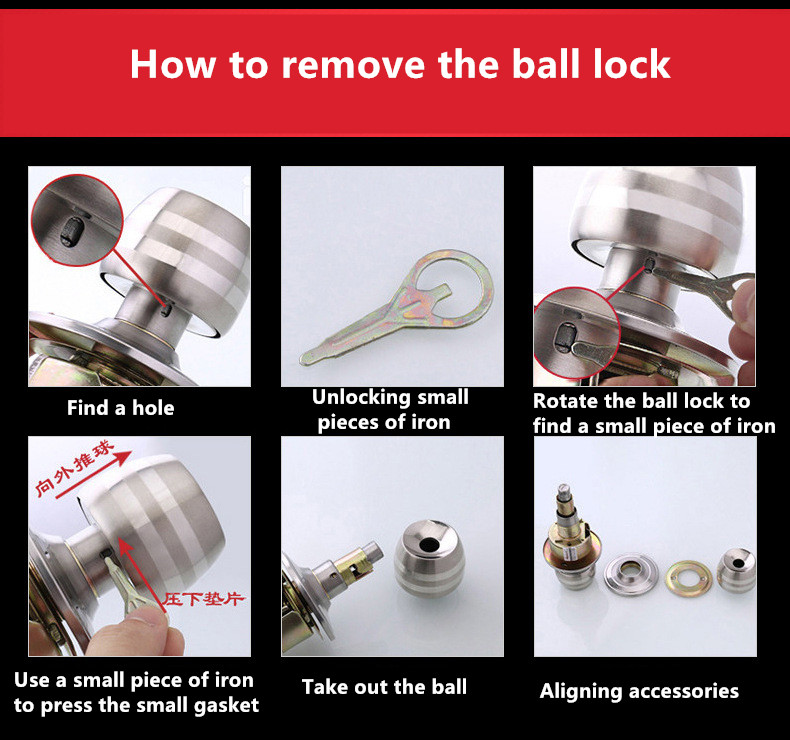 How to remove the ball lock

Find a hole

Unlocking small pieces of iron

Rotate the ball lock to find a small piece of iron

向外推球

压下垫片

Use a small piece of iron to press the small gasket

Take out the ball

Aligning accessories