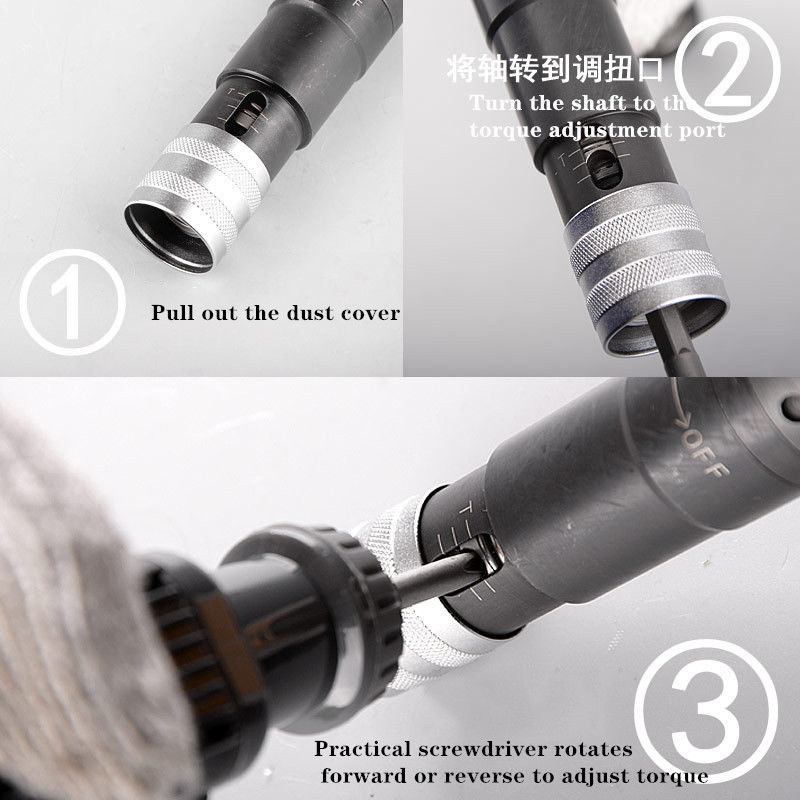 ①

Pull out the dust cover

将轴转到调扭口

②

Turn the shaft to the torque adjustment port

T

OFF

T

③

Practical screwdriver rotates forward or reverse to adjust torque