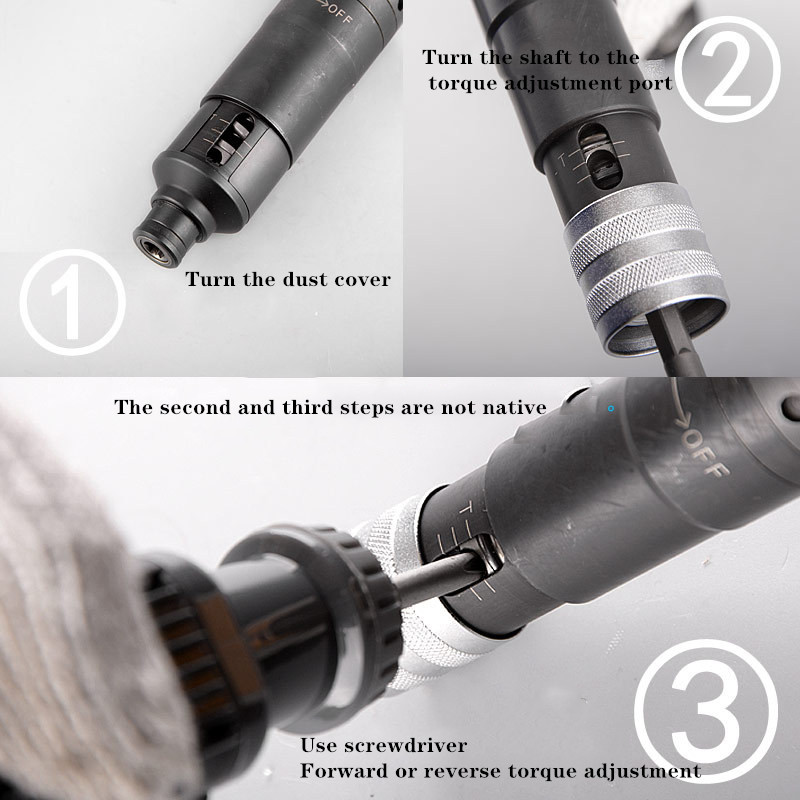 OFF

Turn the shaft to the torque adjustment port

2

T

1

Turn the dust cover

The second and third steps are not native

OFF

T

3

Use screwdriver
Forward or reverse torque adjustment