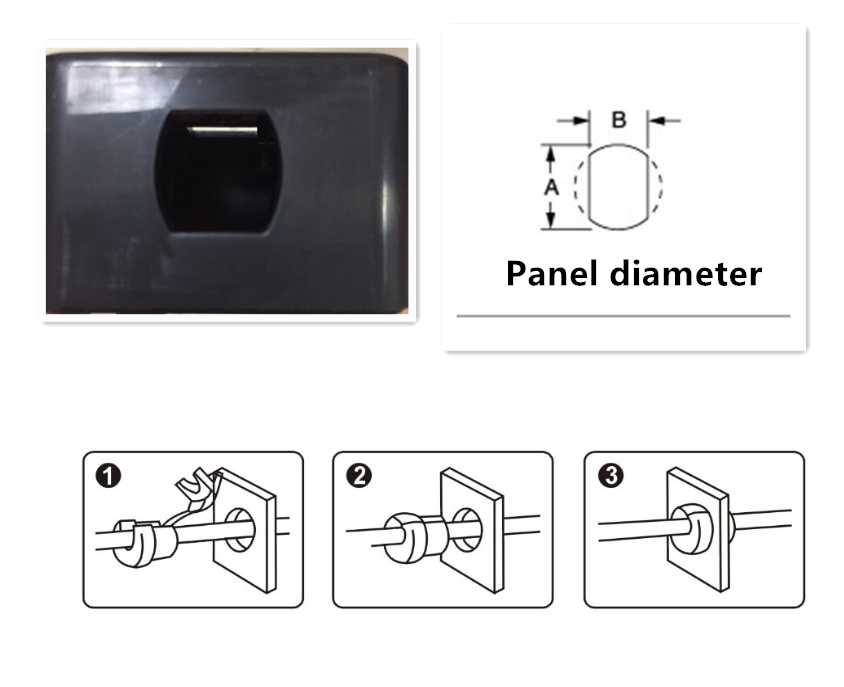 B
A
Panel diameter

1
2
3