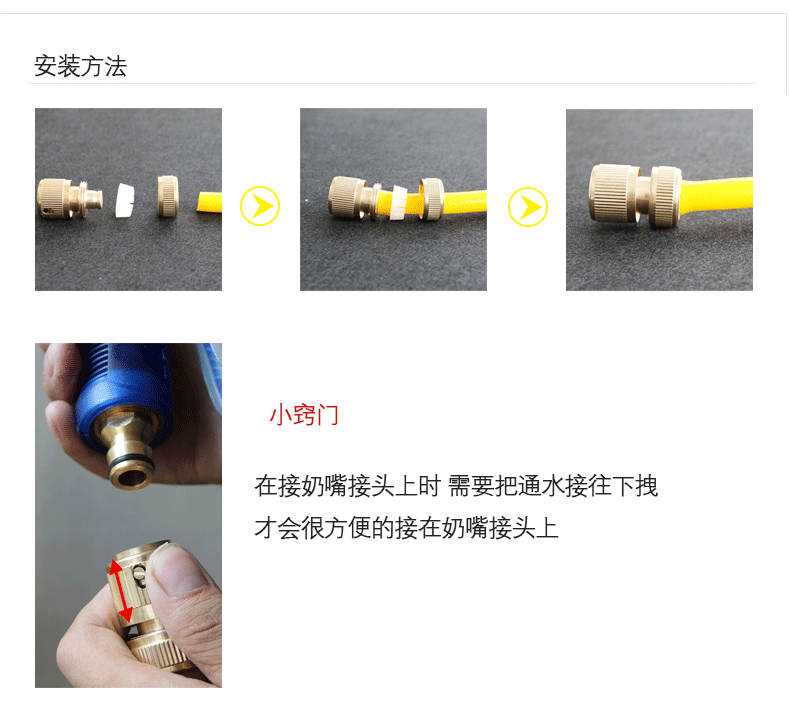 安装方法

小窍门

在接奶嘴接头上时 需要把通水接往下拽
才会很方便的接在奶嘴接头上