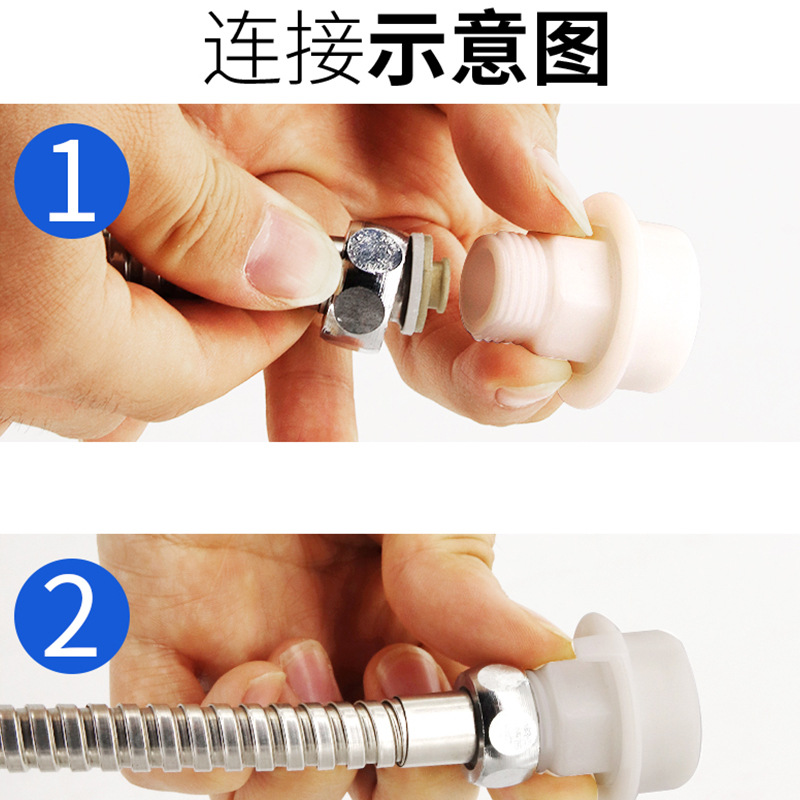 连接示意图

1

2