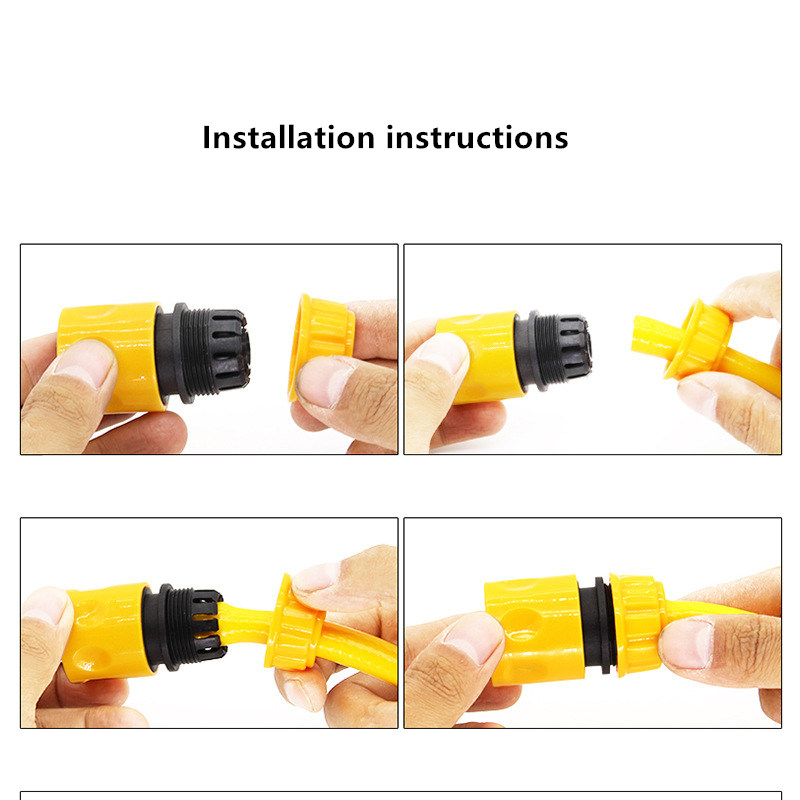 Installation instructions