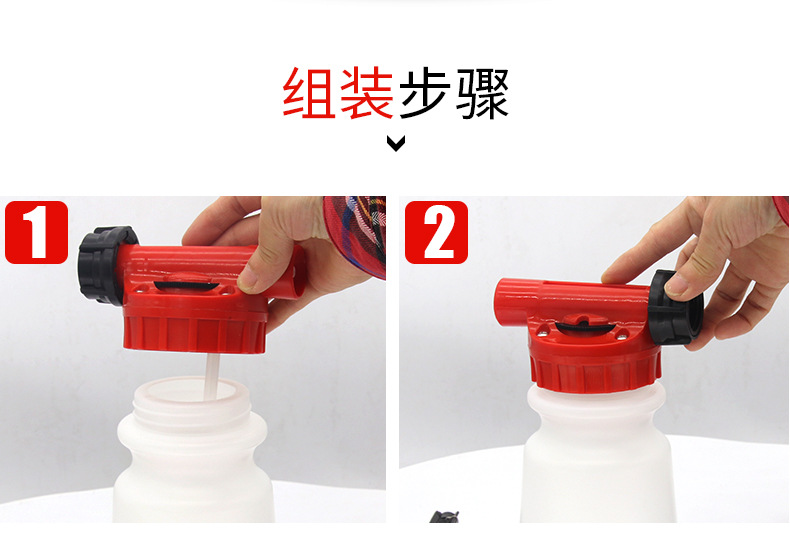 组装步骤

1

2