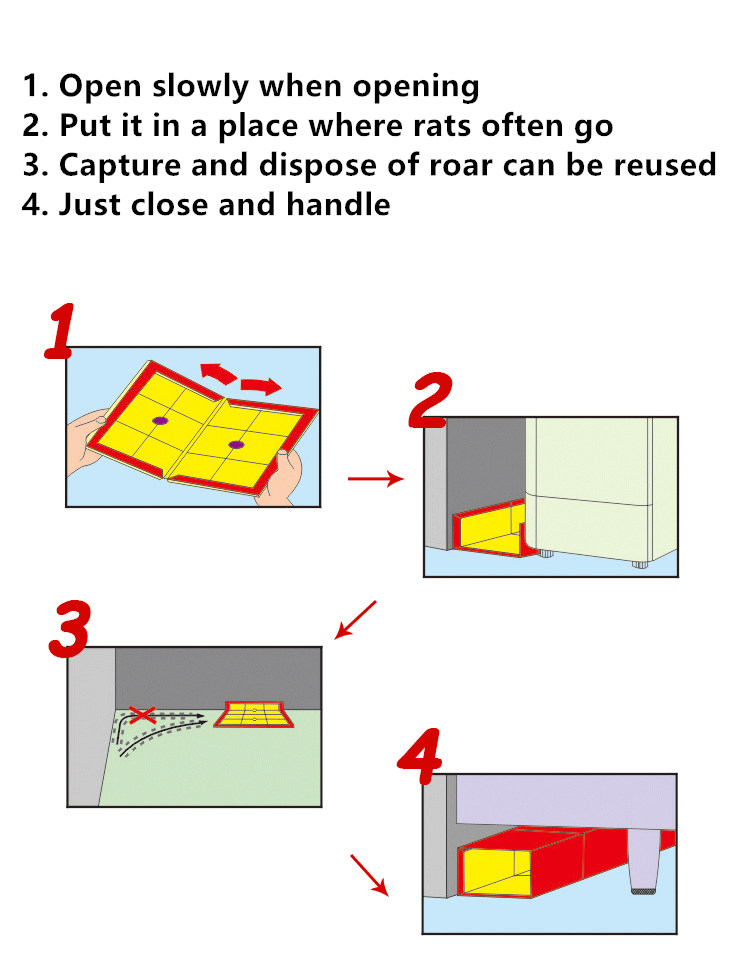 1. Open slowly when opening
2. Put it in a place where rats often go
3. Capture and dispose of roar can be reused
4. Just close and handle

1

2

3

4