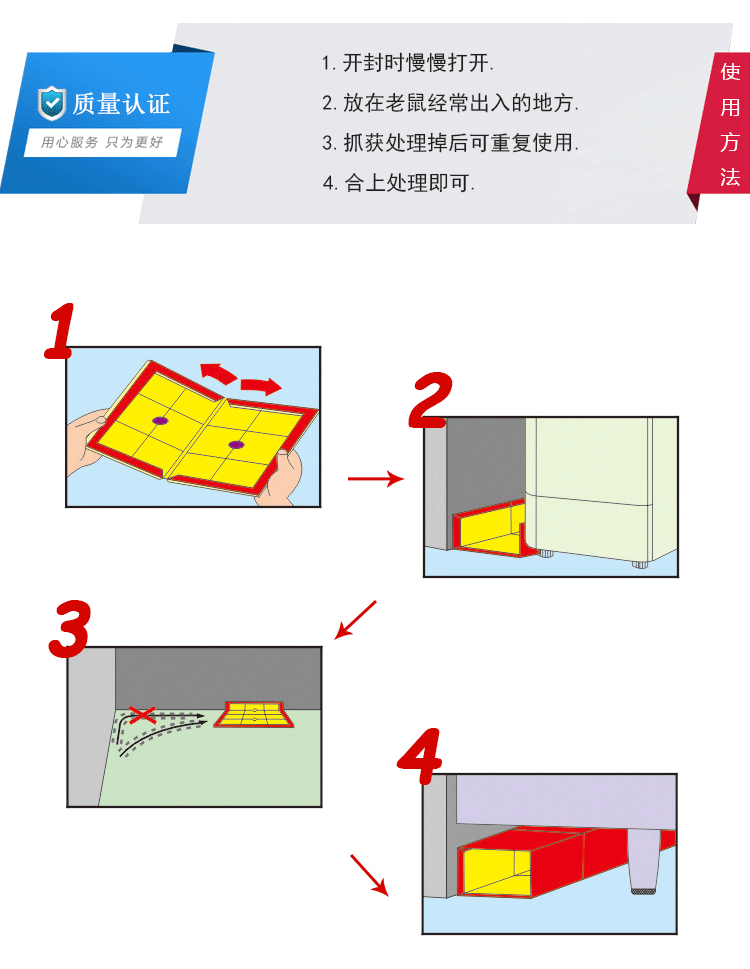 质量认证
用心服务 只为更好

1. 开封时慢慢打开.
2. 放在老鼠经常出入的地方.
3. 抓获处理掉后可重复使用.
4. 合上处理即可.

使用方法

1

2

3

4