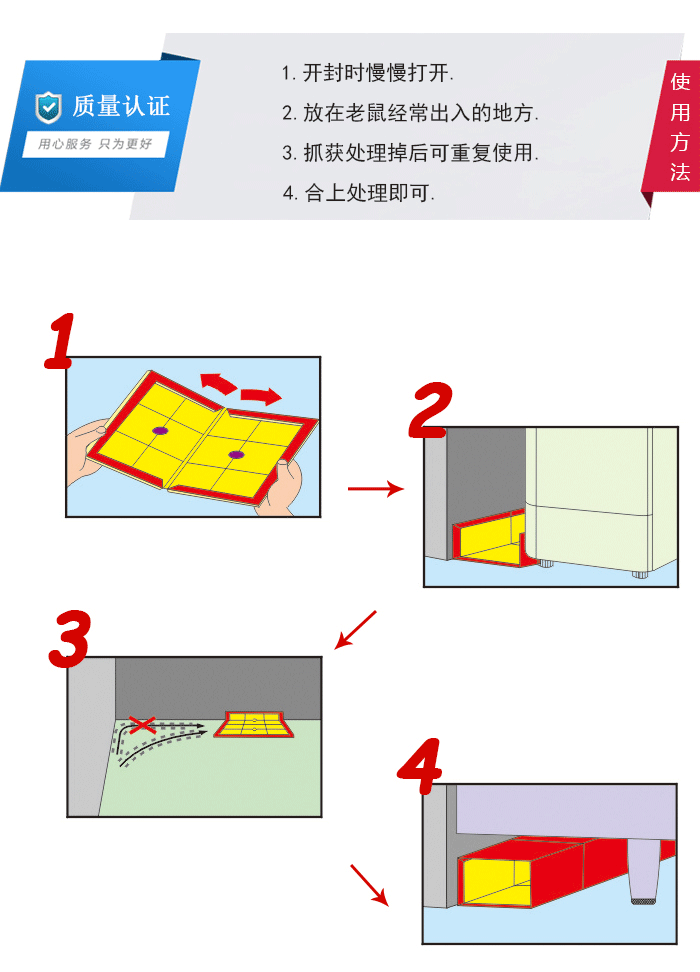 质量认证
用心服务 只为更好

1. 开封时慢慢打开.
2. 放在老鼠经常出入的地方.
3. 抓获处理掉后可重复使用.
4. 合上处理即可.

使用方法

1

2

3

4