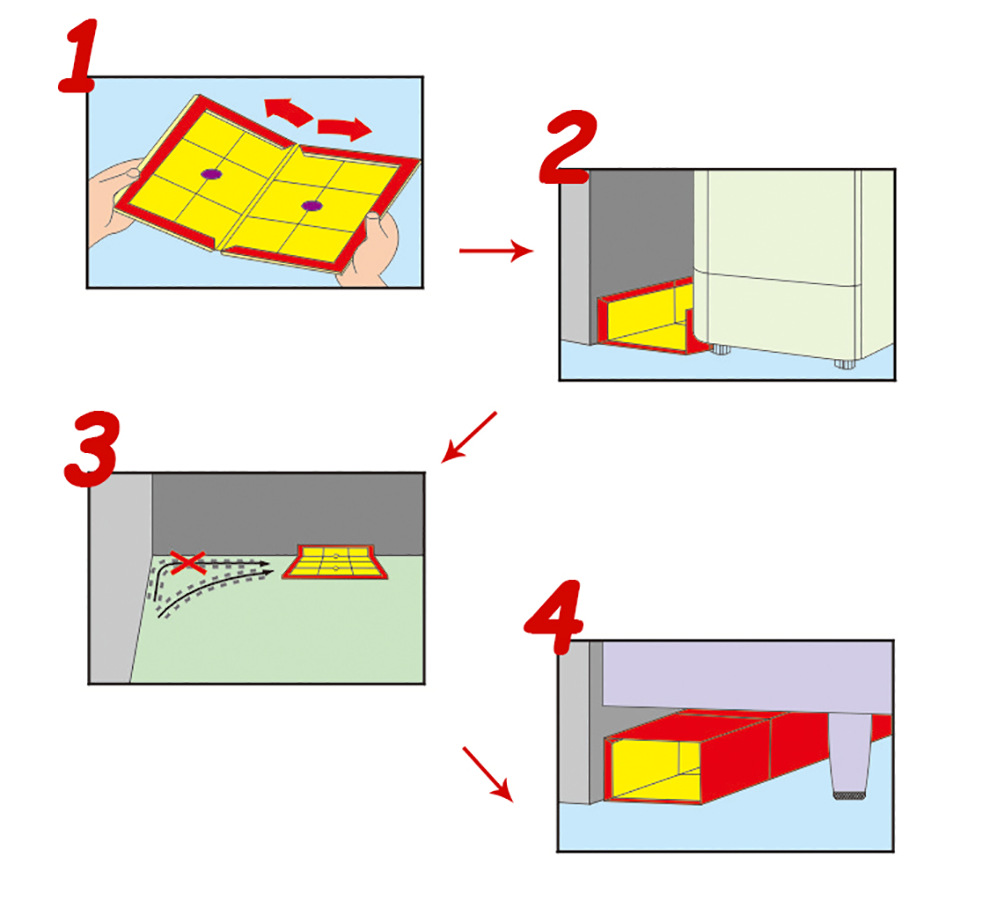 1

2

3

4