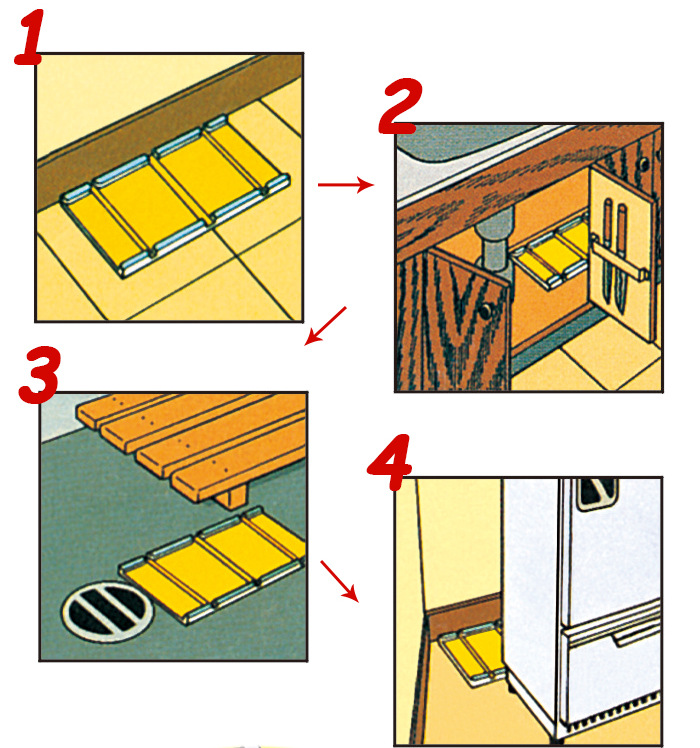 1
2
3
4