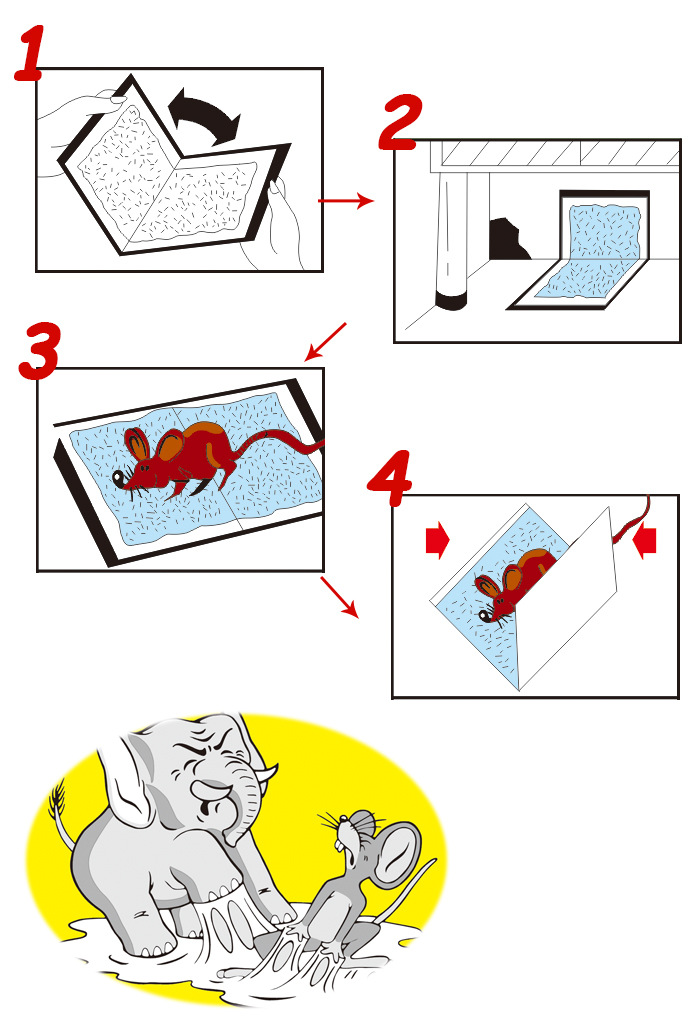 1

2

3

4