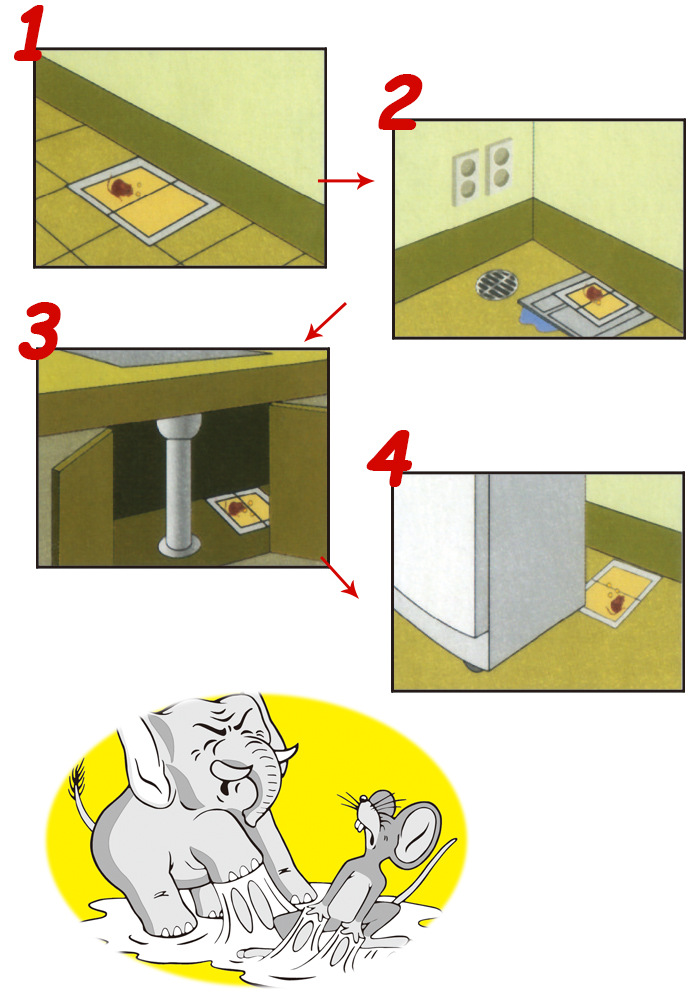 1
2
3
4