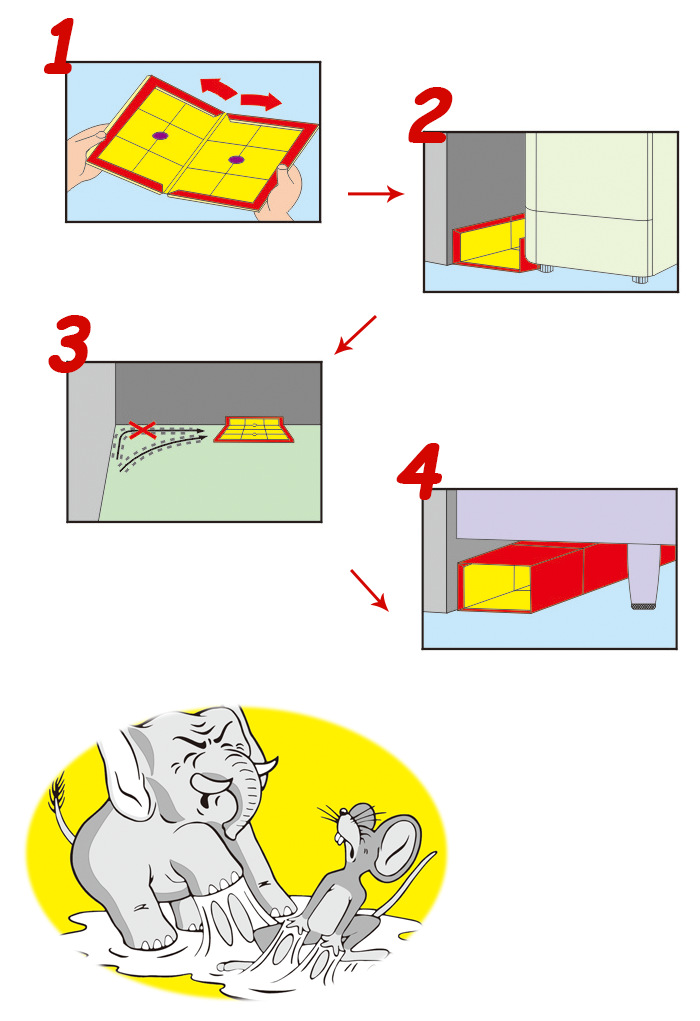 1

2

3

4