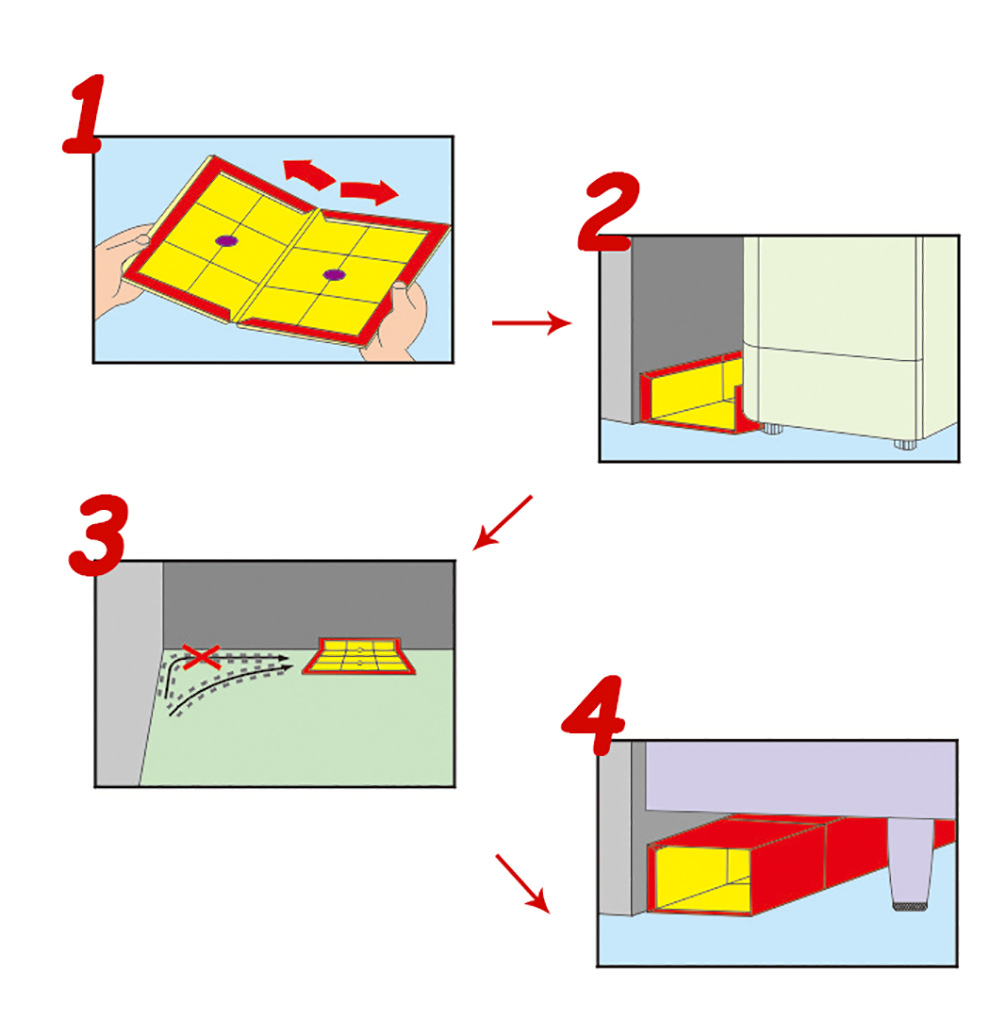 1

2

3

4