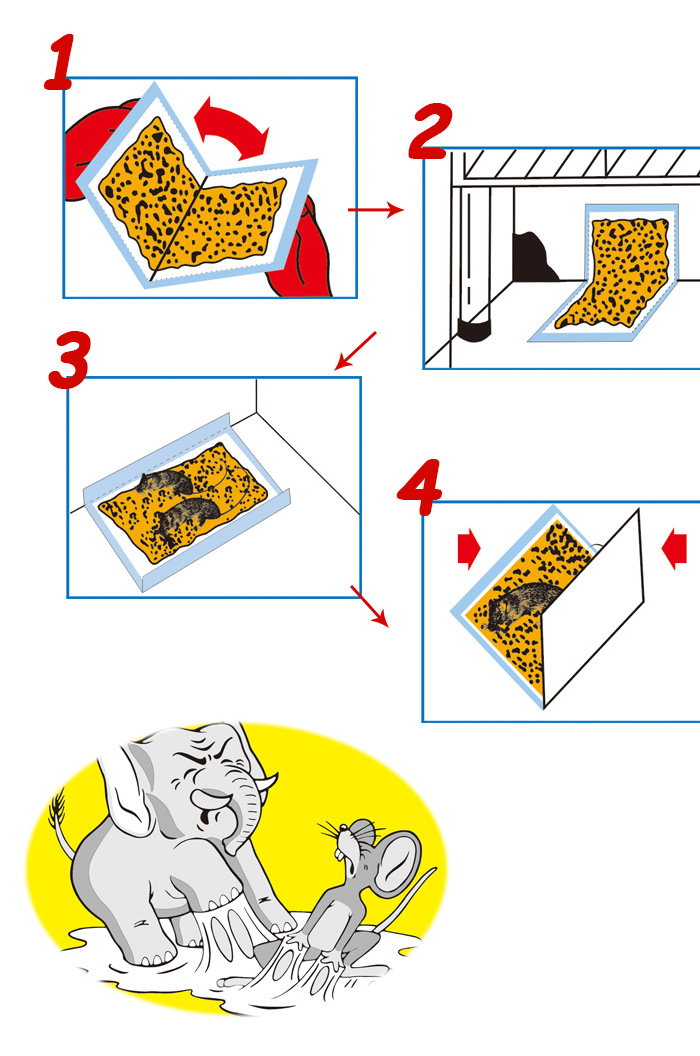 1

2

3

4