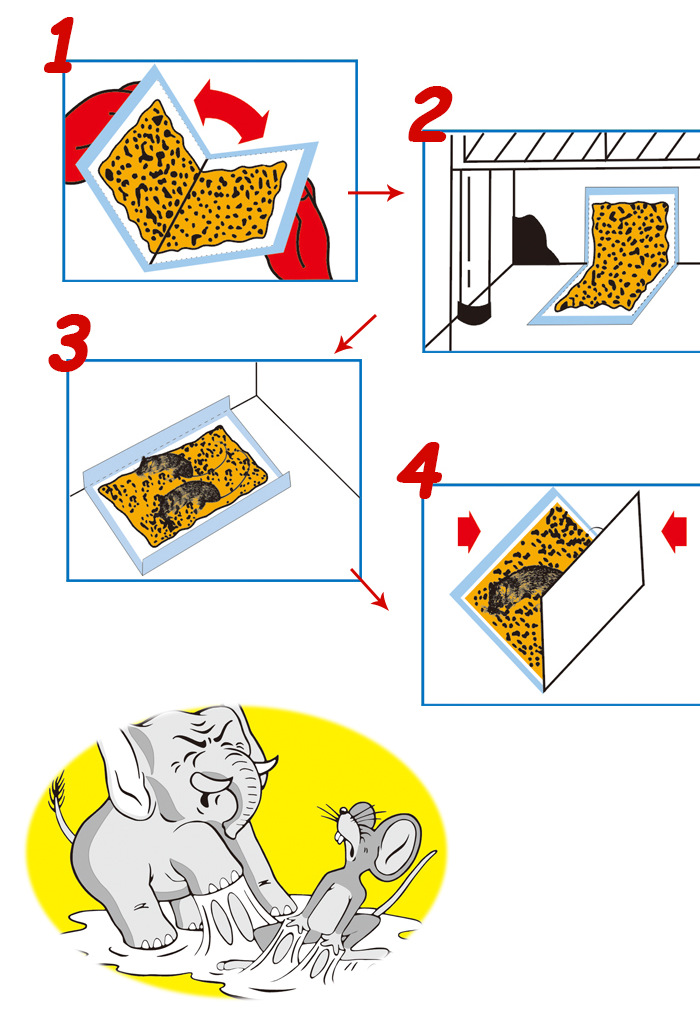 1

2

3

4