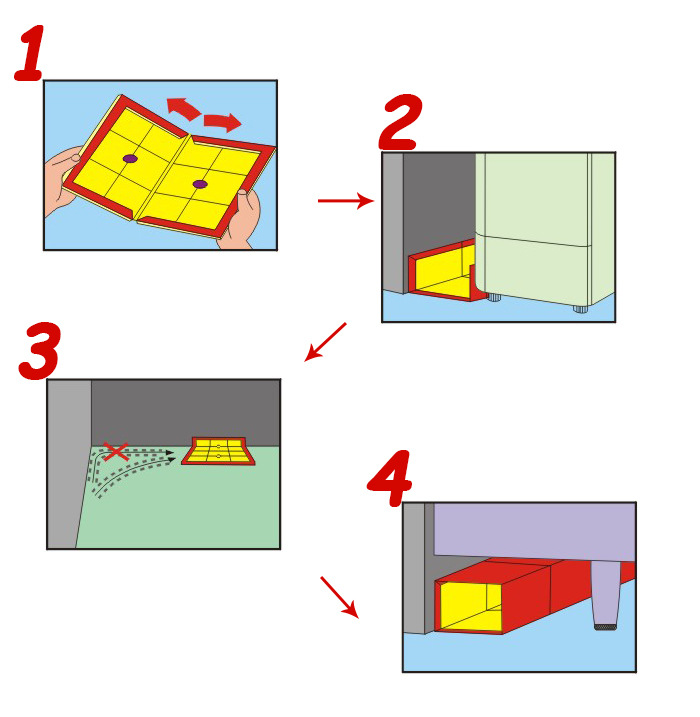 1

2

3

4