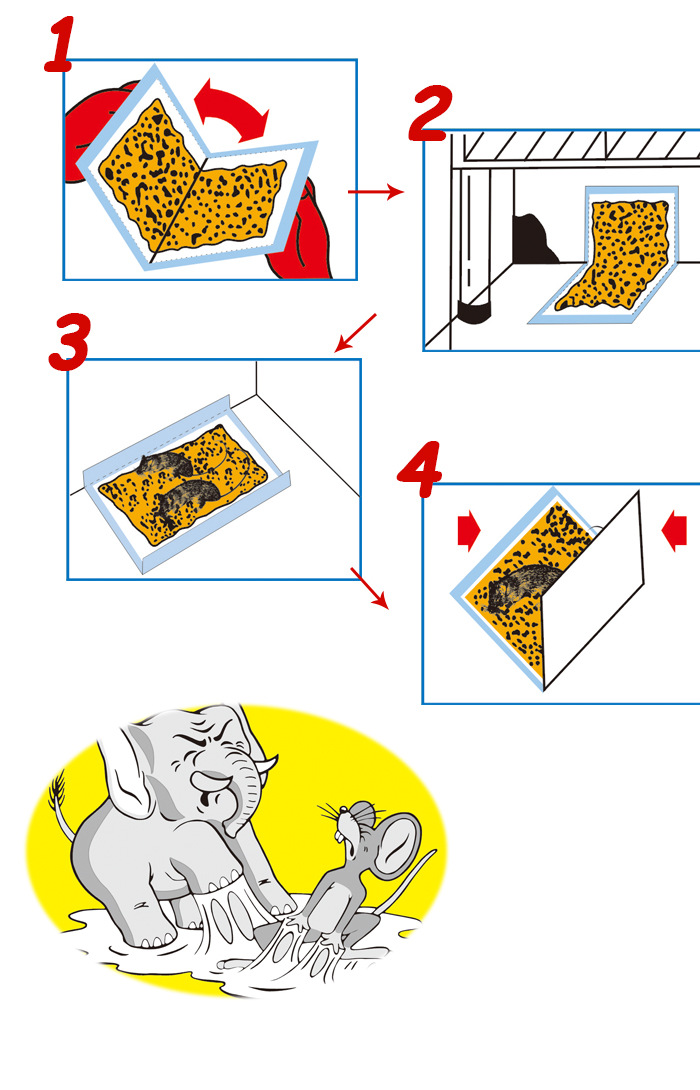 1

2

3

4