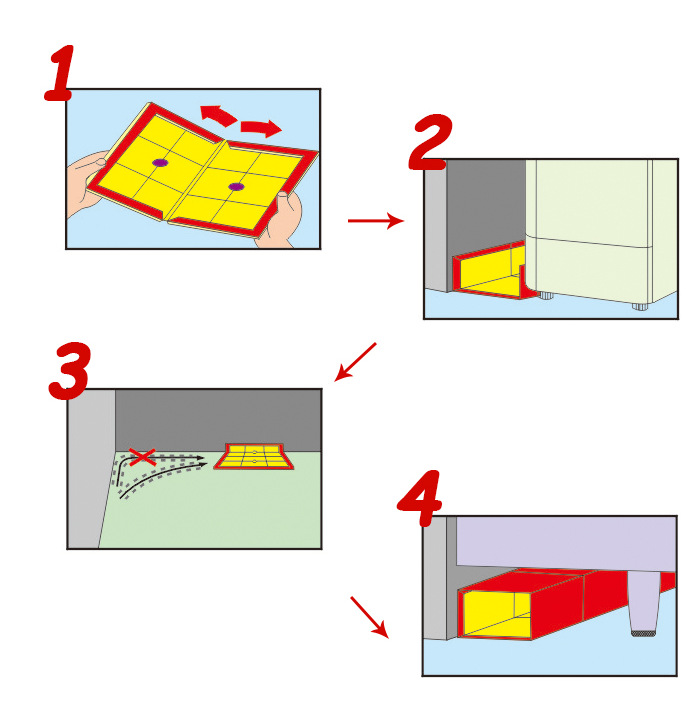 1

2

3

4