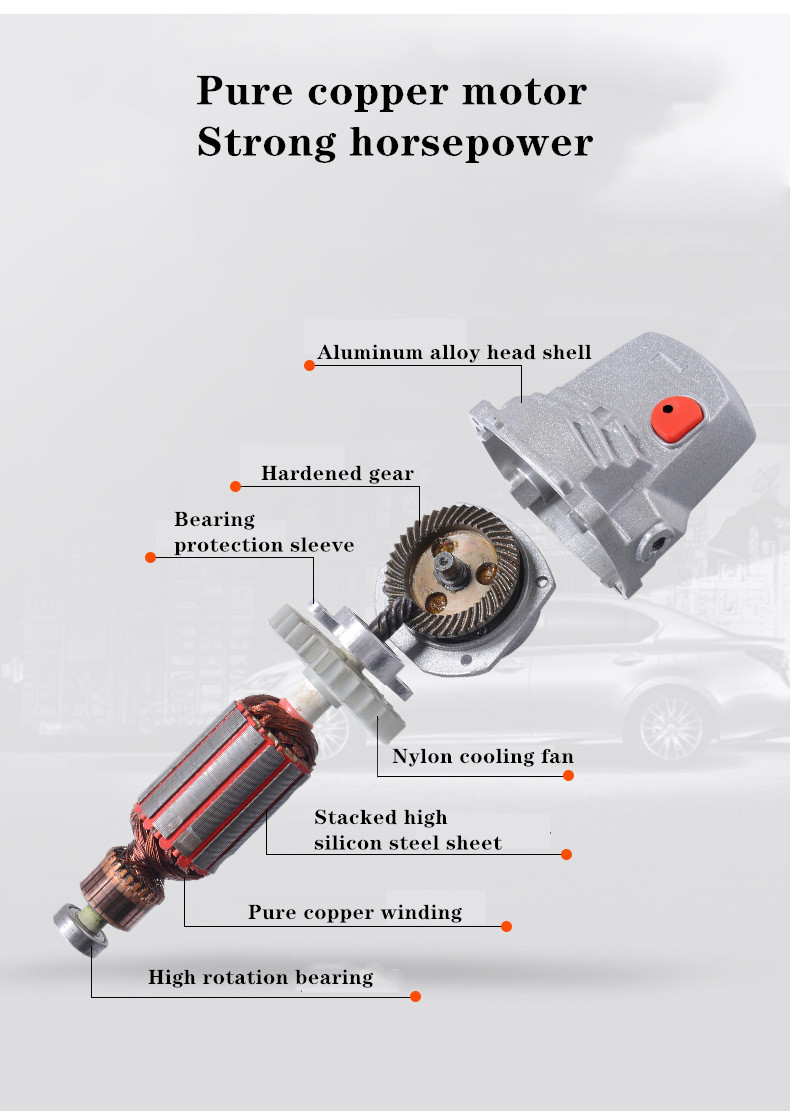 Pure copper motor
Strong horsepower

Aluminum alloy head shell

Hardened gear

Bearing
protection sleeve

Nylon cooling fan

Stacked high
silicon steel sheet

Pure copper winding

High rotation bearing