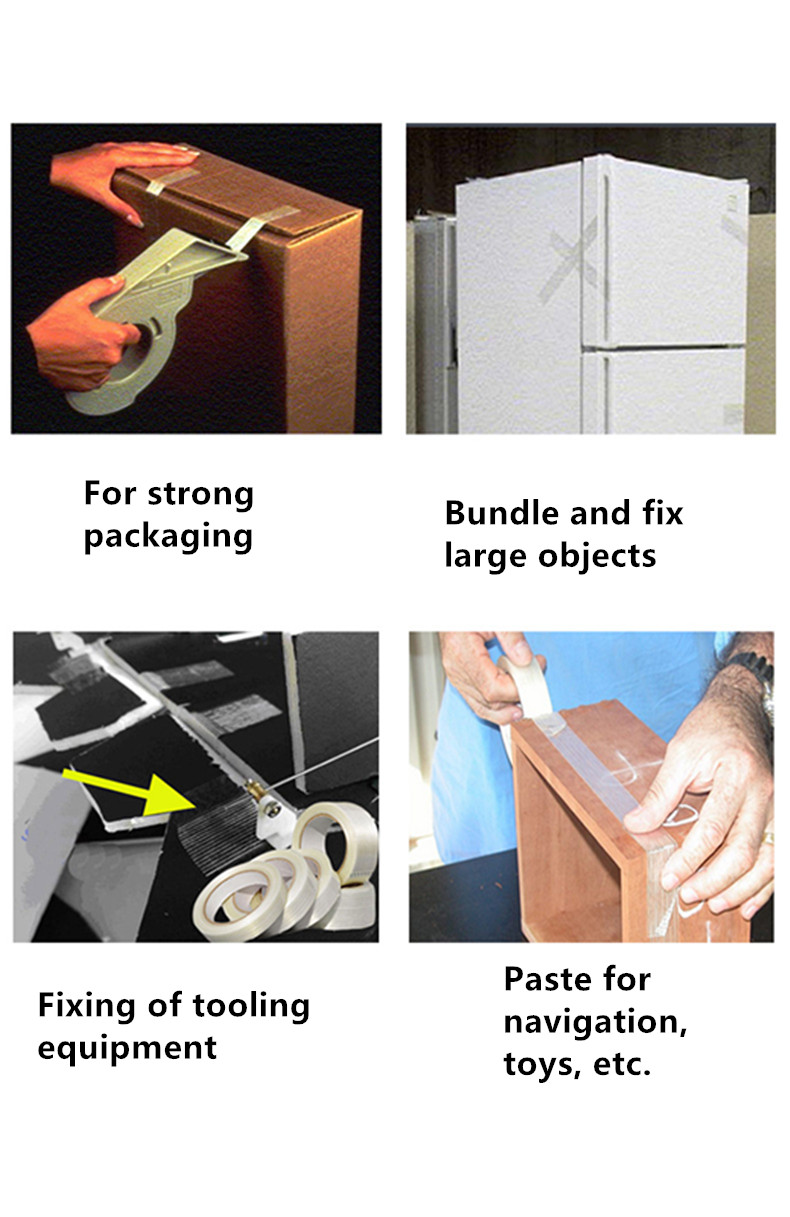 For strong packaging

Bundle and fix large objects

Fixing of tooling equipment

Paste for navigation, toys, etc.