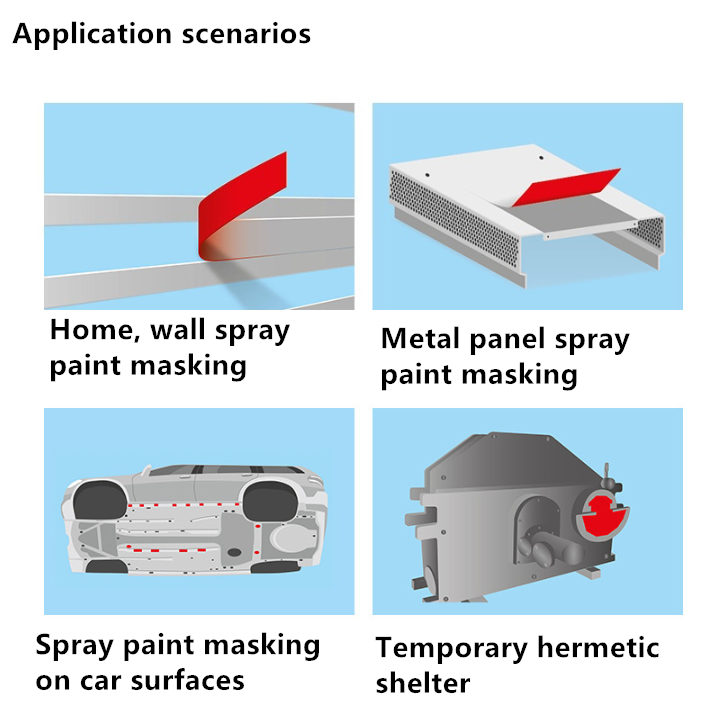 Application scenarios

Home, wall spray paint masking

Metal panel spray paint masking

Spray paint masking on car surfaces

Temporary hermetic shelter