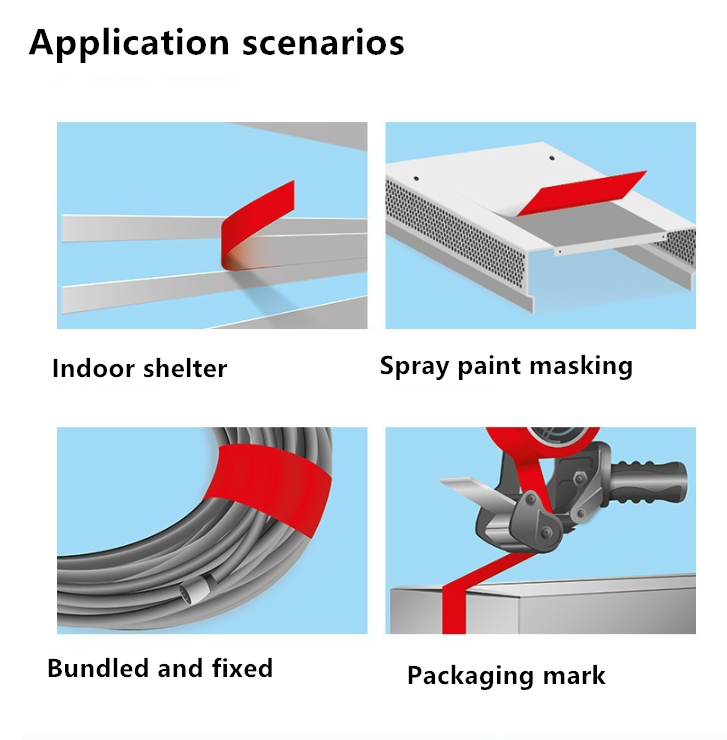 Application scenarios

Indoor shelter

Spray paint masking

Bundled and fixed

Packaging mark