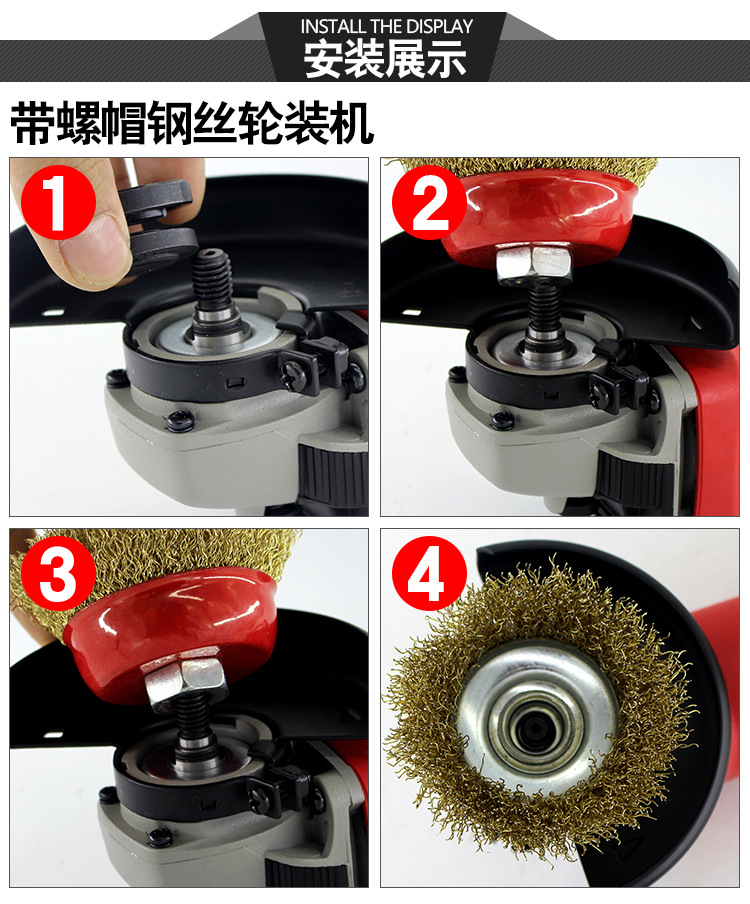 INSTALL THE DISPLAY
安装展示

带螺帽钢丝轮装机

1

2

3

4