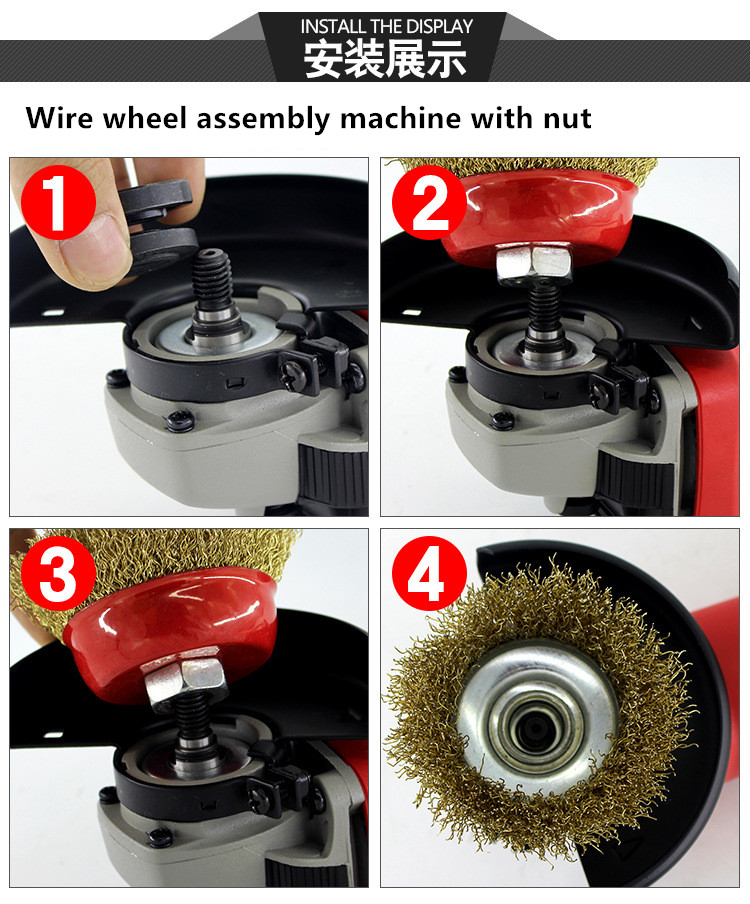 INSTALL THE DISPLAY
安装展示

Wire wheel assembly machine with nut

1

2

3

4