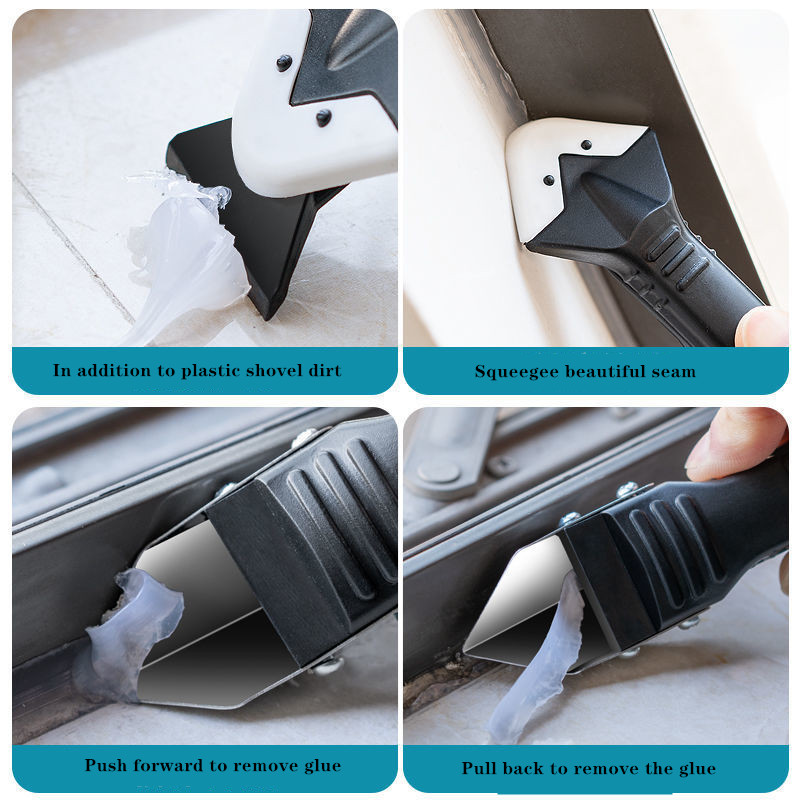 In addition to plastic shovel dirt

Squeegee beautiful seam

Push forward to remove glue

Pull back to remove the glue