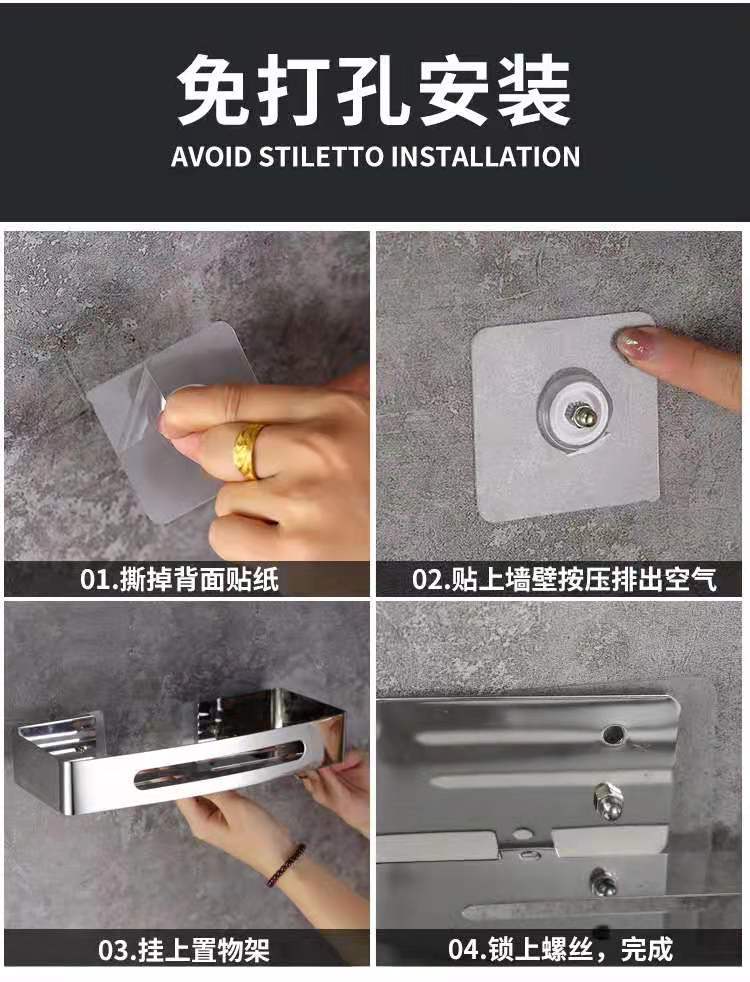 免打孔安装
AVOID STILETTO INSTALLATION

01.撕掉背面贴纸

02.贴上墙壁按压排出空气

03.挂上置物架

04.锁上螺丝，完成