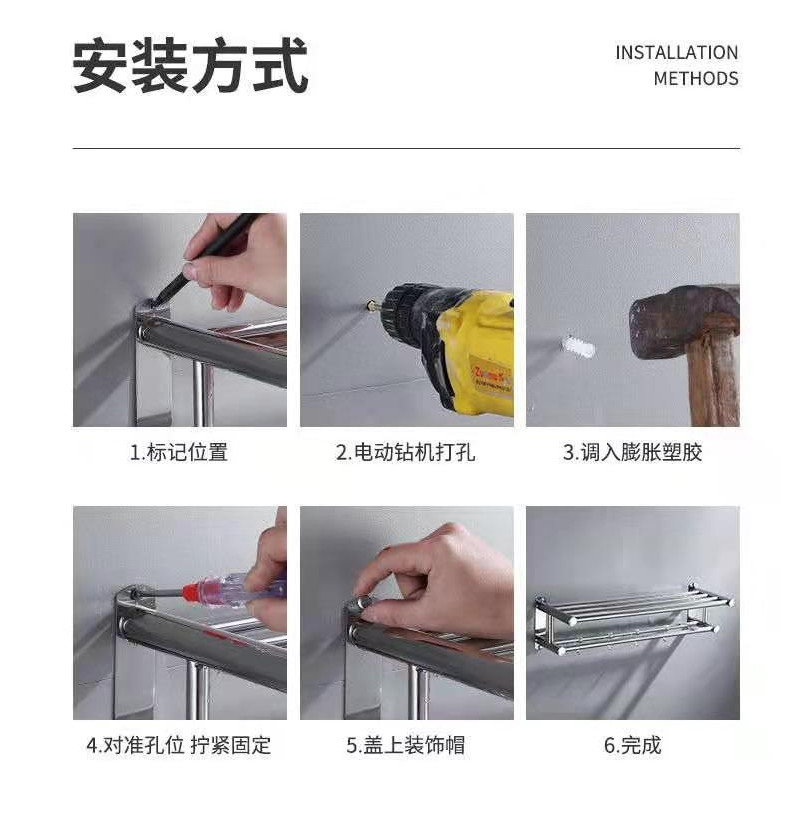 安装方式

INSTALLATION METHODS

1.标记位置

2.电动钻机打孔

3.调入膨胀塑胶

4.对准孔位 拧紧固定

5.盖上装饰帽

6.完成