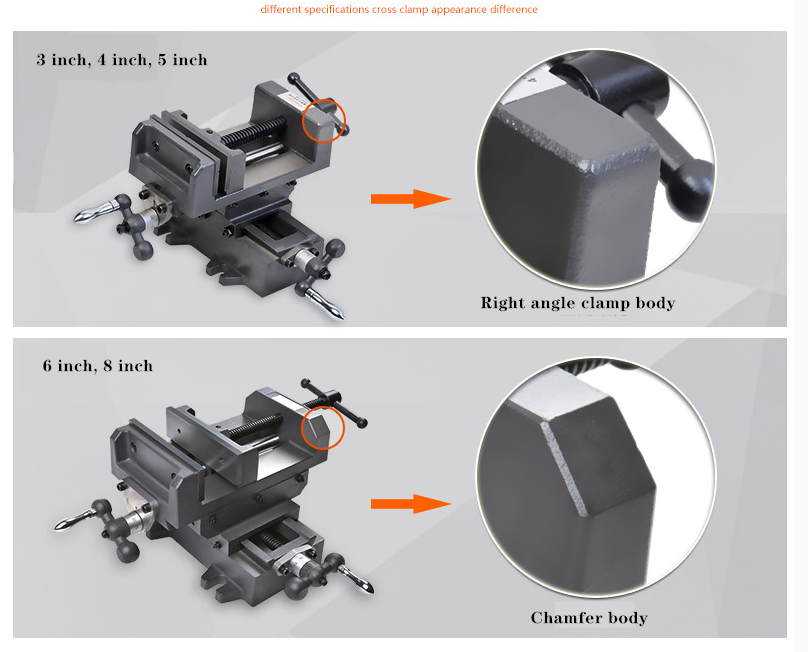 different specifications cross clamp appearance difference

3 inch, 4 inch, 5 inch

Right angle clamp body

6 inch, 8 inch

Chamfer body