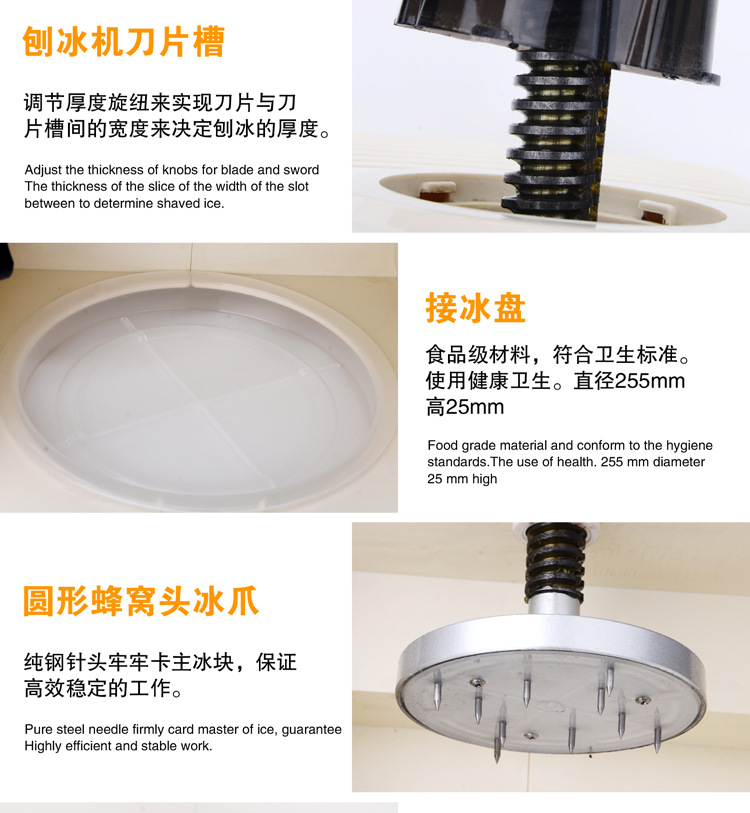 刨冰机刀片槽

调节厚度旋纽来实现刀片与刀片槽间的宽度来决定刨冰的厚度。

Adjust the thickness of knobs for blade and sword The thickness of the slice of the width of the slot between to determine shaved ice.

接冰盘

食品级材料，符合卫生标准。使用健康卫生。直径255mm 高25mm

Food grade material and conform to the hygiene standards.The use of health. 255 mm diameter 25 mm high

圆形蜂窝头冰爪

纯钢针头牢牢卡主冰块，保证高效稳定的工作。

Pure steel needle firmly card master of ice, guarantee Highly efficient and stable work.