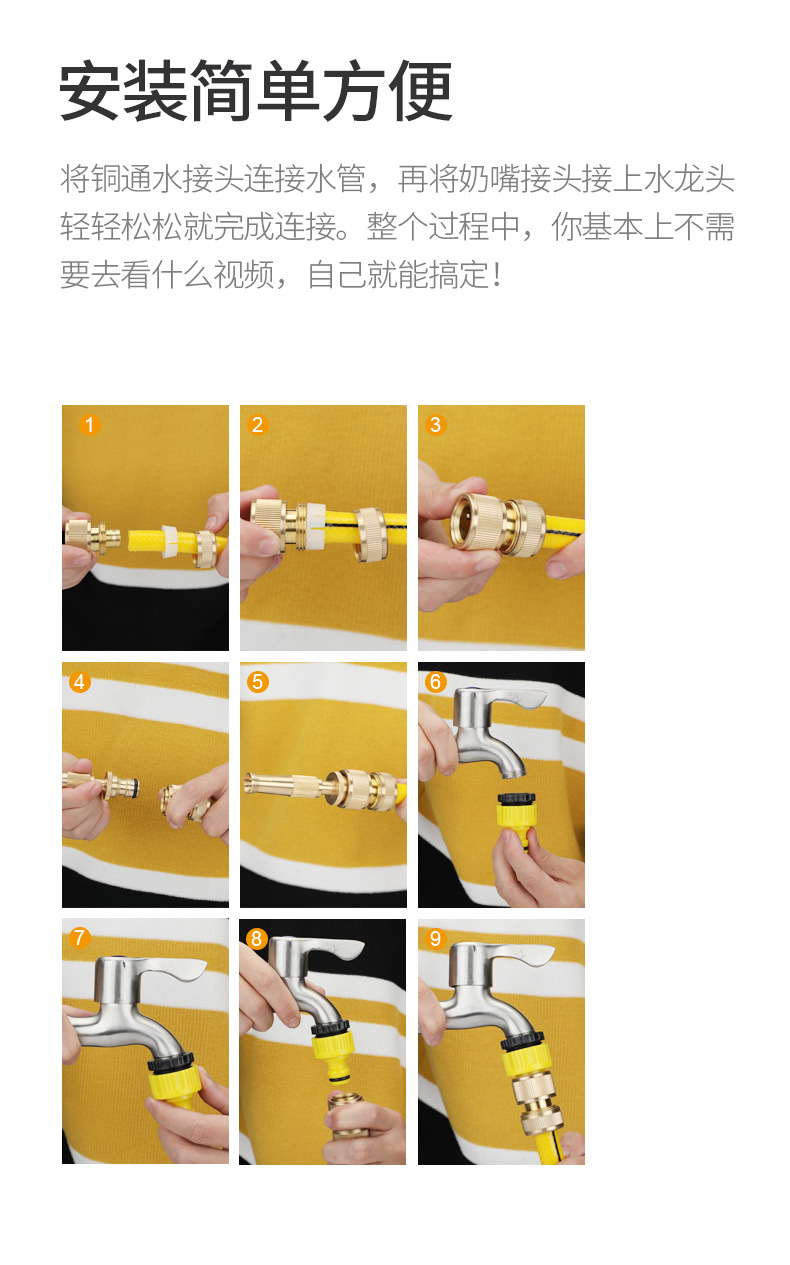 安装简单方便

将铜通水接头连接水管，再将奶嘴接头接上水龙头轻轻松松就完成连接。整个过程中，你基本上不需要去看什么视频，自己就能搞定！

1

2

3

4

5

6

7

8

9