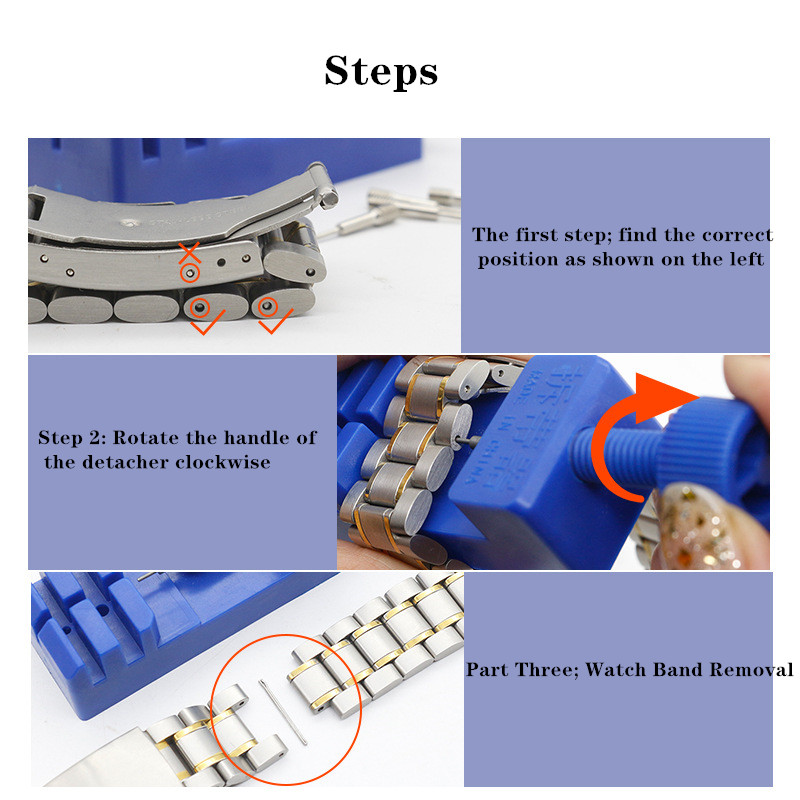 Steps

The first step; find the correct position as shown on the left

Step 2: Rotate the handle of the detacher clockwise

MADE IN CHINA

Part Three; Watch Band Removal