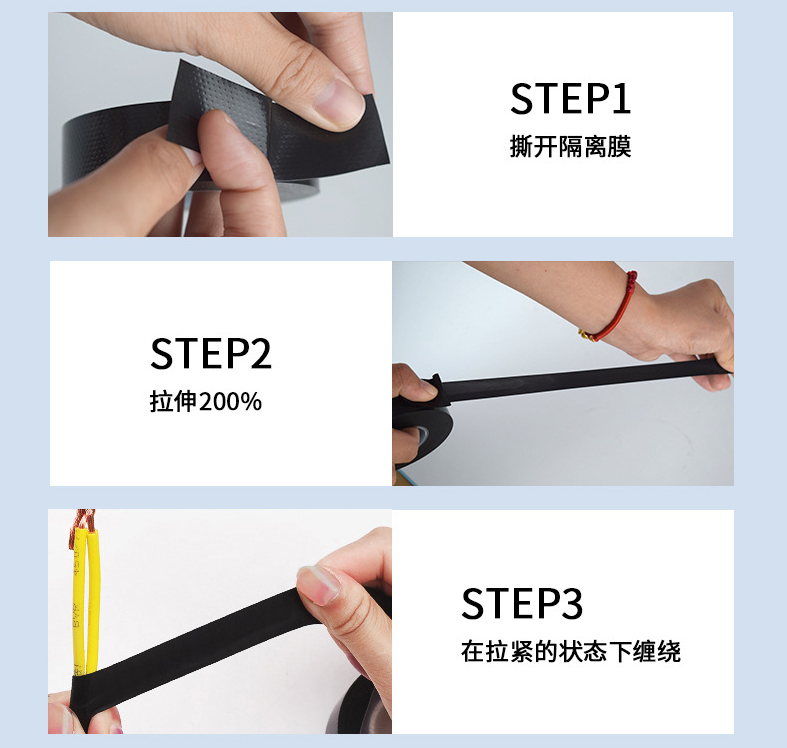 STEP1
撕开隔离膜

STEP2
拉伸200%

STEP3
在拉紧的状态下缠绕