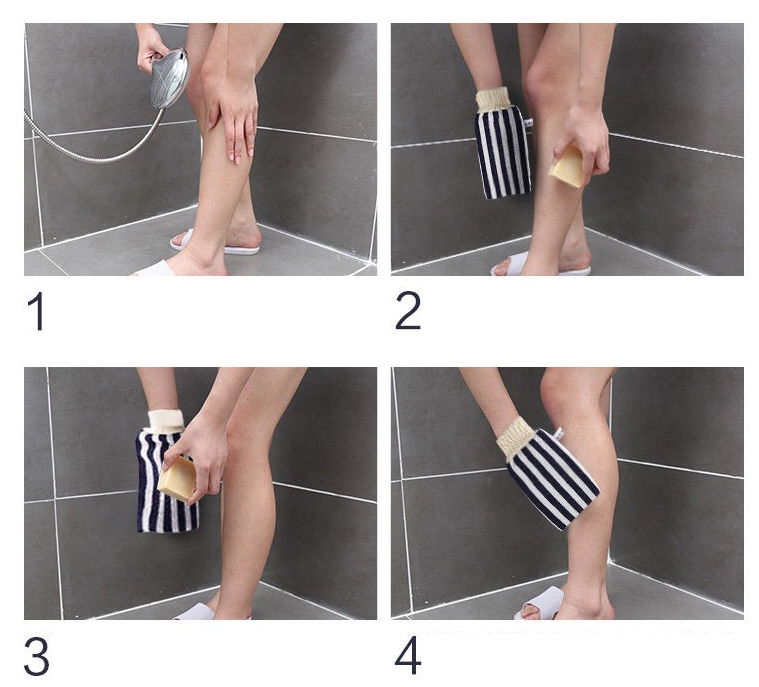 1

2

3

4