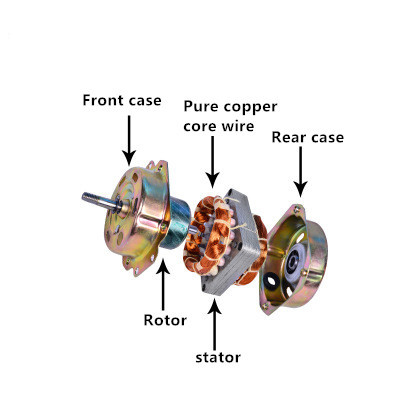 Front case

Pure copper core wire

Rear case

Rotor

stator