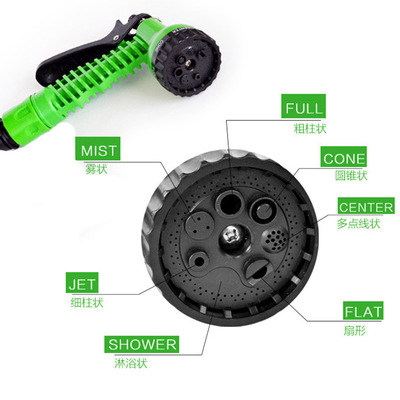 FULL
粗柱状

MIST
雾状

CONE
圆锥状

CENTER
多点线状

JET
细柱状

FLAT
扇形

SHOWER
淋浴状