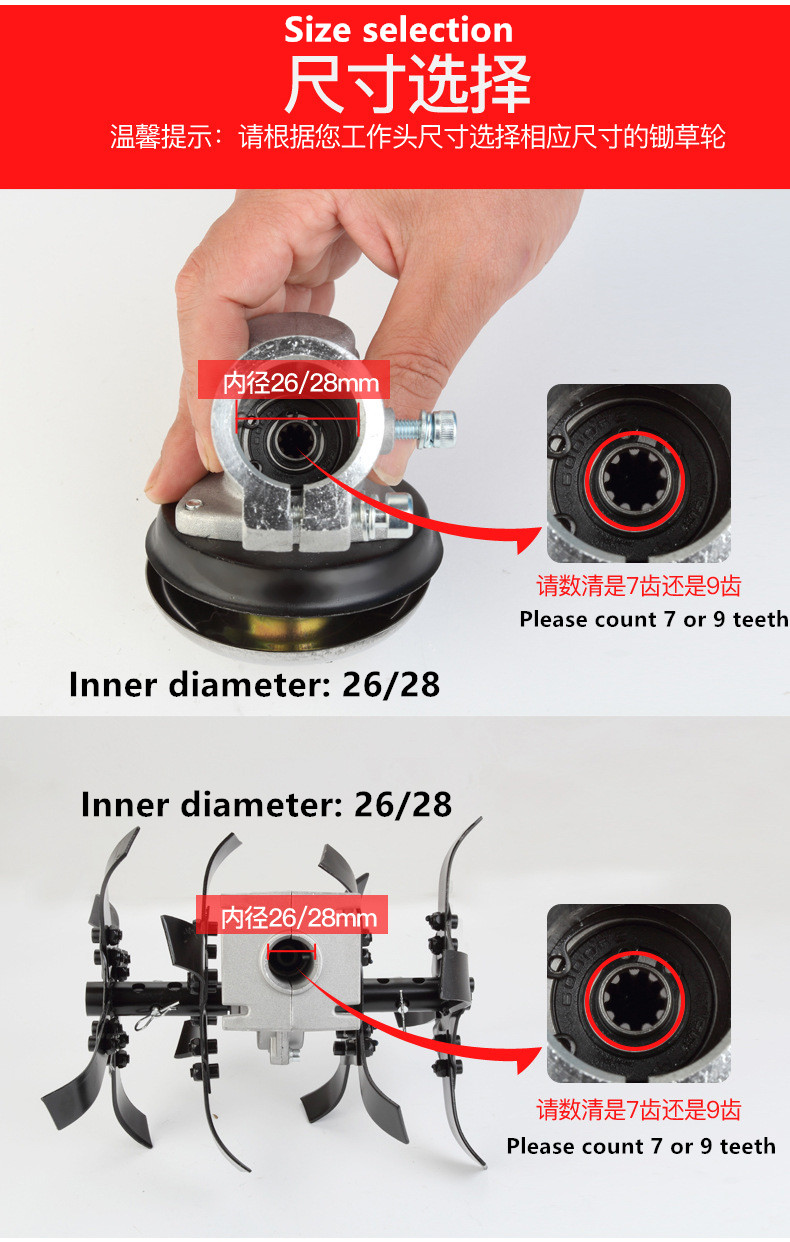 Size selection
尺寸选择
温馨提示：请根据您工作头尺寸选择相应尺寸的锄草轮

内径26/28mm

请数清是7齿还是9齿
Please count 7 or 9 teeth

Inner diameter: 26/28

Inner diameter: 26/28

内径26/28mm

请数清是7齿还是9齿
Please count 7 or 9 teeth