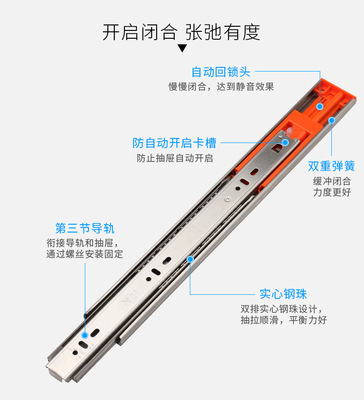 开启闭合 张弛有度

自动回锁头
慢慢闭合，达到静音效果

防自动开启卡槽
防止抽屉自动开启

双重弹簧
缓冲闭合
力度更好

第三节导轨
衔接导轨和抽屉，
通过螺丝安装固定

实心钢珠
双排实心钢珠设计，
抽拉顺滑，平衡力好