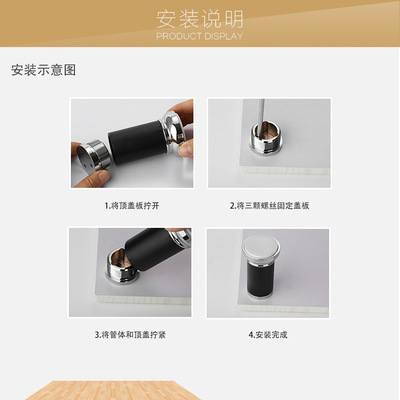 安装说明
PRODUCT DISPLAY

安装示意图

1.将顶盖板拧开

2.将三颗螺丝固定盖板

3.将管体和顶盖拧紧

4.安装完成