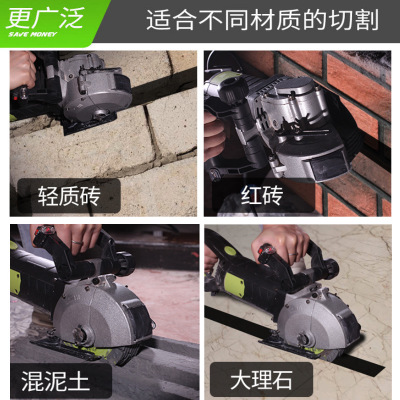 更广泛
SAVE MONEY
适合不同材质的切割

轻质砖

红砖

混泥土

大理石