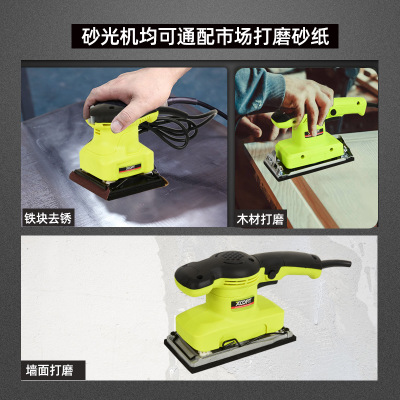 砂光机均可通配市场打磨砂纸

铁块去锈

木材打磨

XCORT

墙面打磨