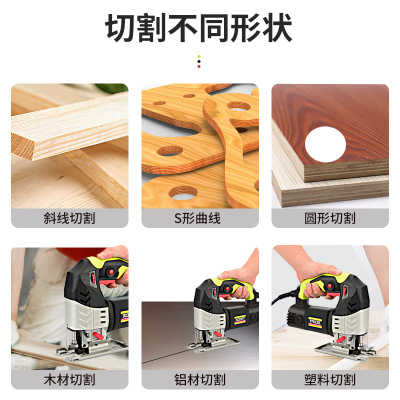 切割不同形状

斜线切割

S形曲线

圆形切割

木材切割

铝材切割

塑料切割