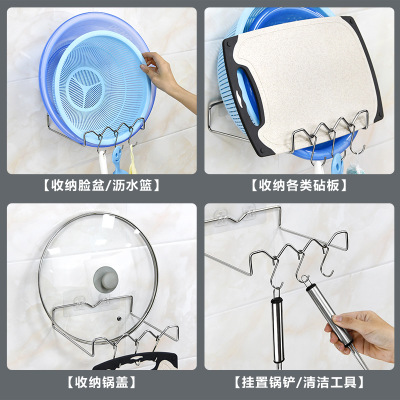 【收纳脸盆/沥水篮】

【收纳各类砧板】

【收纳锅盖】

【挂置锅铲/清洁工具】