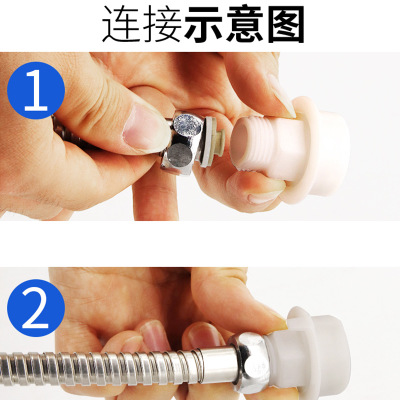 连接示意图

1

2