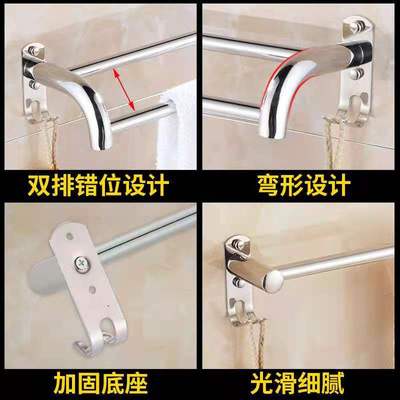 双排错位设计

弯形设计

加固底座

光滑细腻